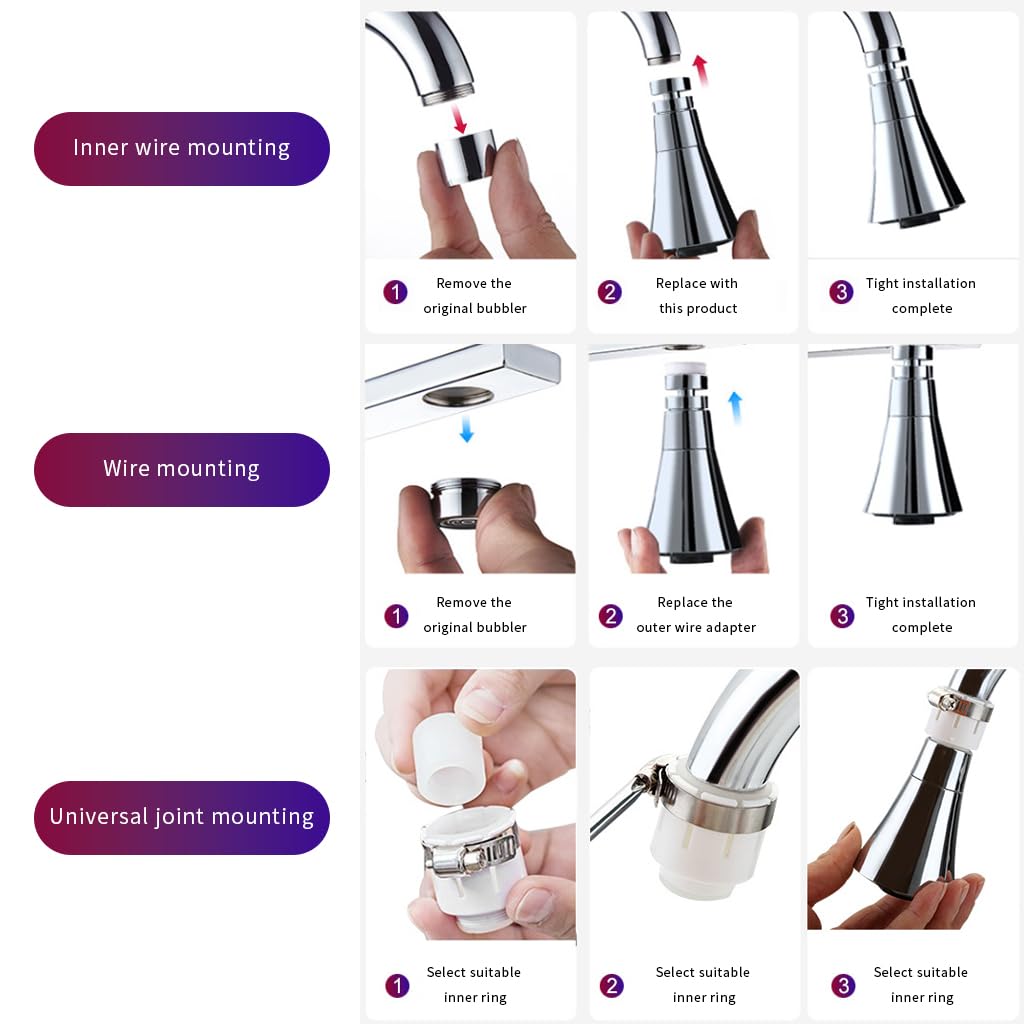 Inner wire mounting

1 Remove the original bubbler

2 Replace with this product

3 Tight installation complete

Wire mounting

1 Remove the original bubbler

2 Replace the outer wire adapter

3 Tight installation complete

Universal joint mounting

1 Select suitable inner ring

2 Select suitable inner ring

3 Select suitable inner ring